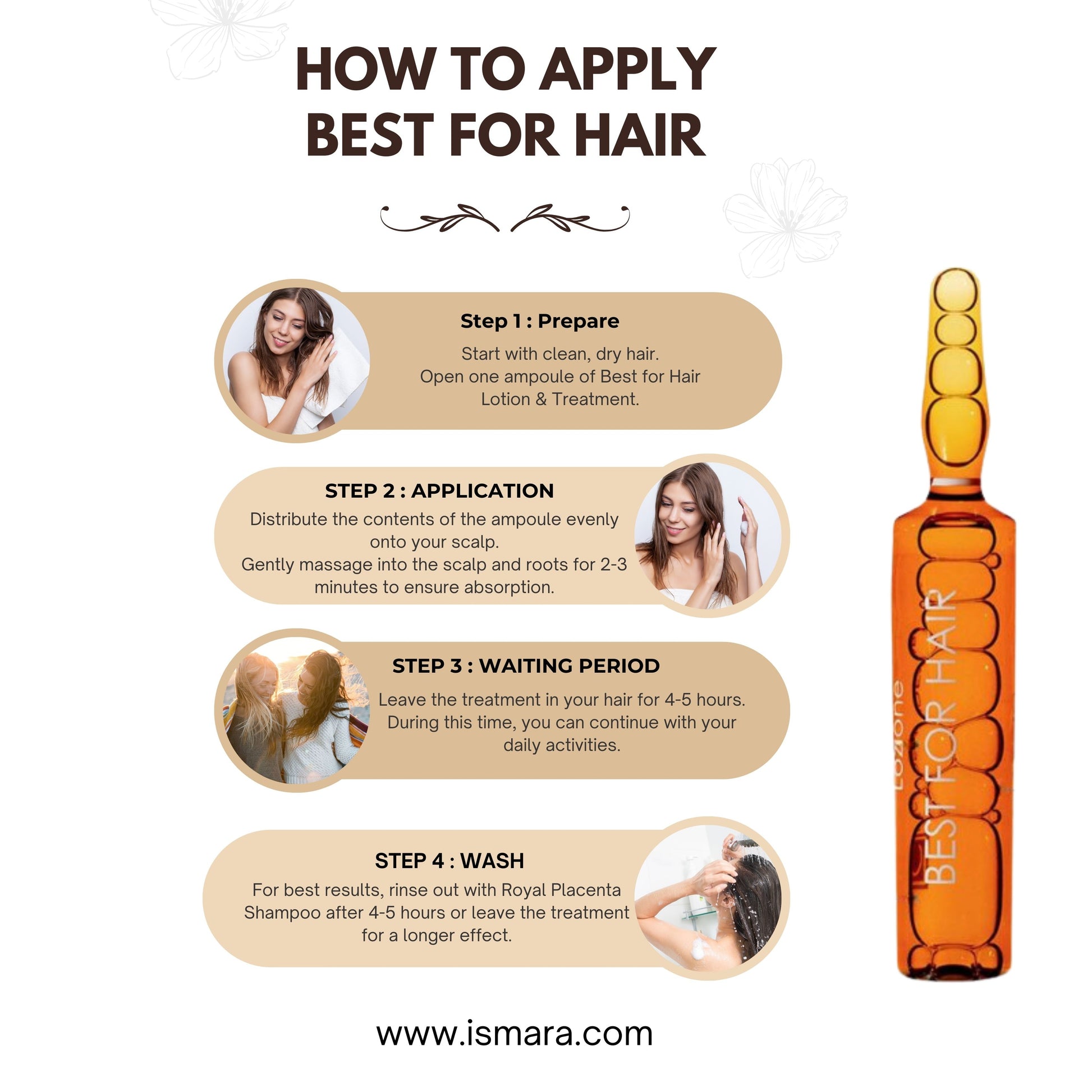 HOW TO APPLY
BEST FOR HAIR

Step 1 : Prepare
Start with clean, dry hair.
Open one ampoule of Best for Hair Lotion & Treatment.

STEP 2 : APPLICATION
Distribute the contents of the ampoule evenly onto your scalp.
Gently massage into the scalp and roots for 2-3 minutes to ensure absorption.

STEP 3 : WAITING PERIOD
Leave the treatment in your hair for 4-5 hours.
During this time, you can continue with your daily activities.

STEP 4 : WASH
For best results, rinse out with Royal Placenta Shampoo after 4-5 hours or leave the treatment for a longer effect.

Lozione
BEST FOR HAIR

www.ismara.com